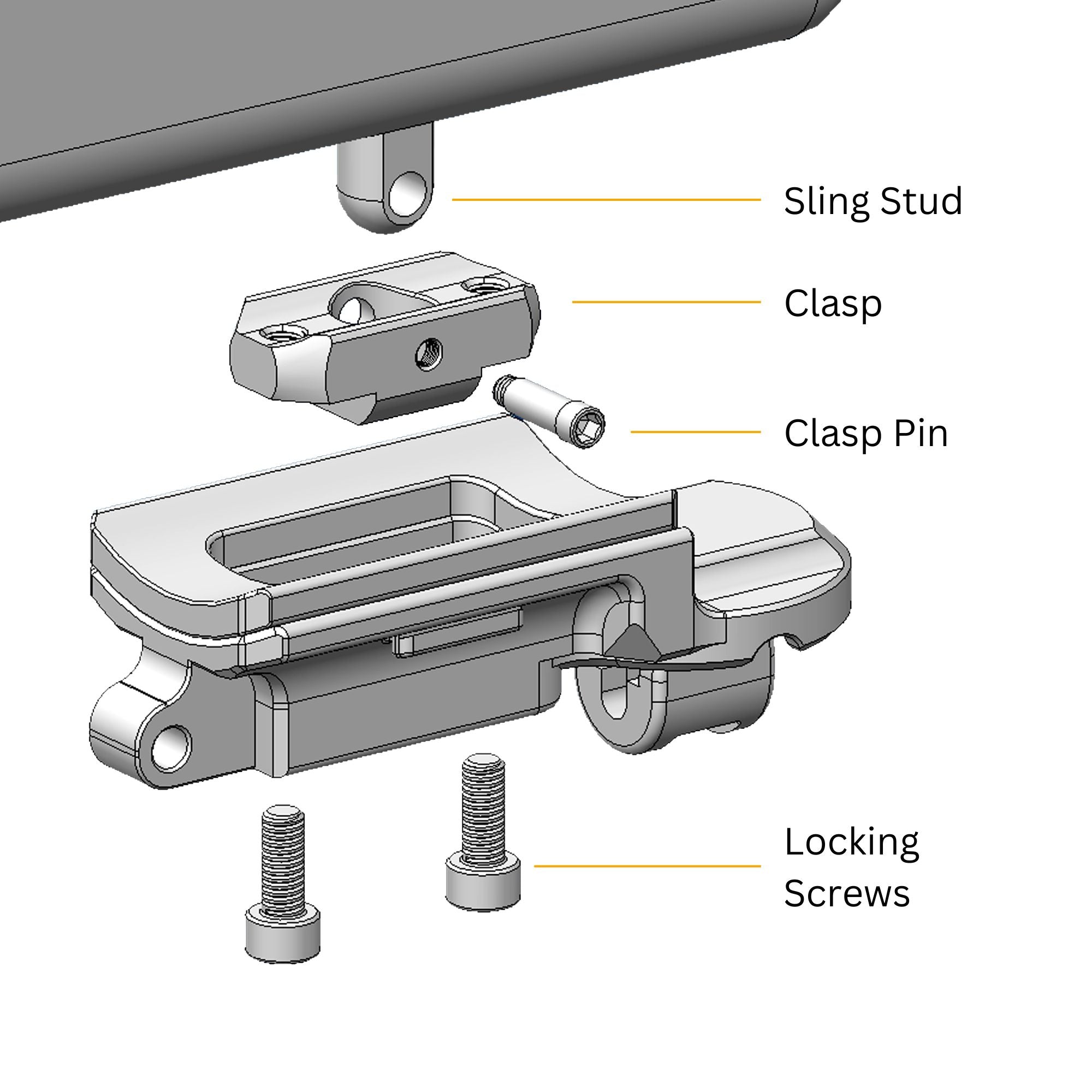 Sling Stud

Clasp

Clasp Pin

Locking Screws